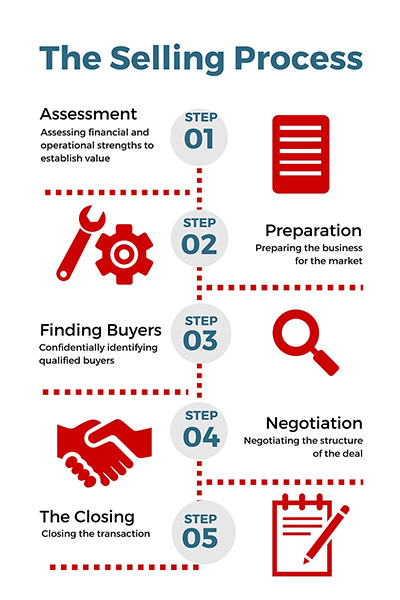 The Selling Process

Assessment
Assessing financial and operational strengths to establish value

STEP 01

STEP 02

Preparation
Preparing the business for the market

Finding Buyers
Confidentially identifying qualified buyers

STEP 03

STEP 04

Negotiation
Negotiating the structure of the deal

The Closing
Closing the transaction

STEP 05